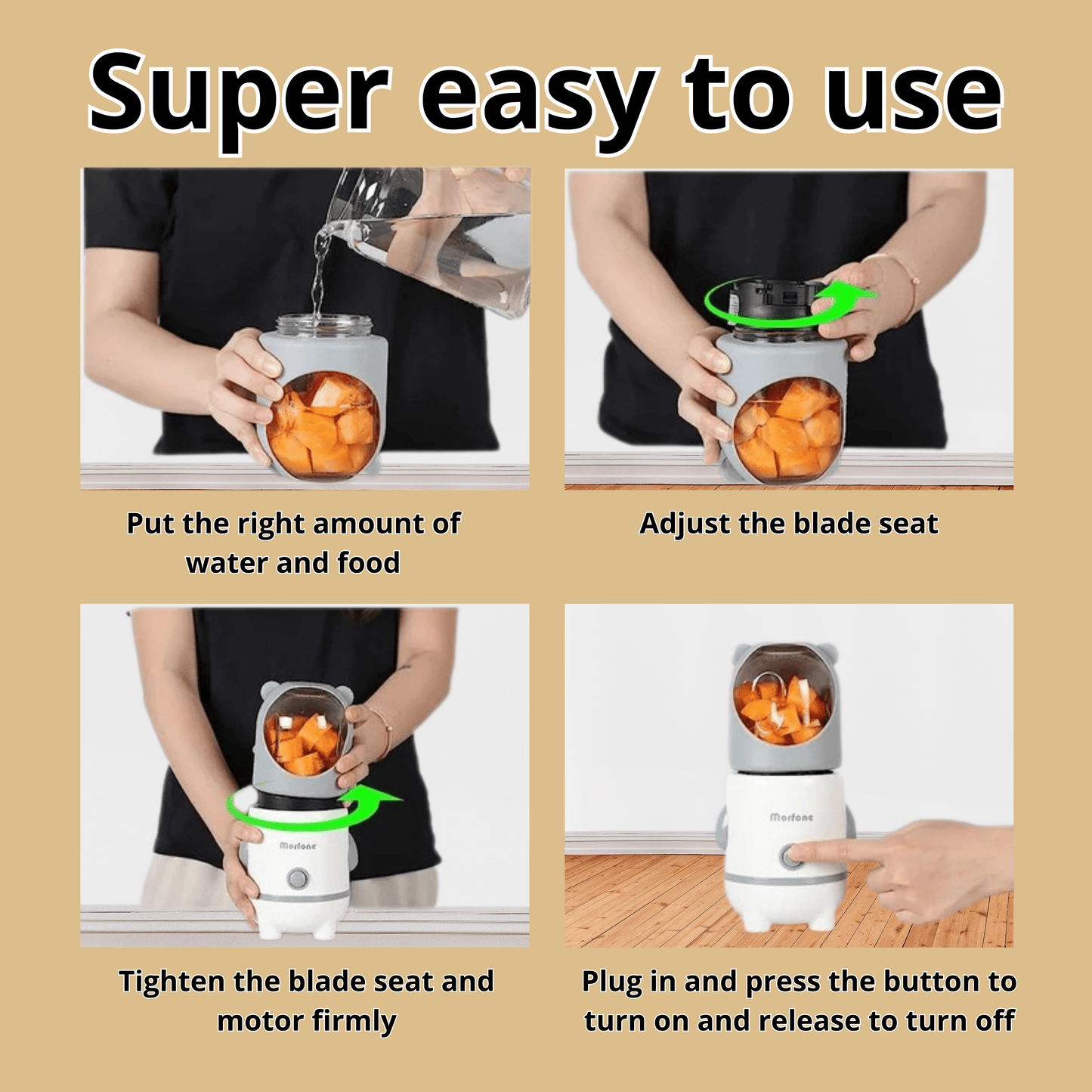 Super easy to use

Put the right amount of water and food

Adjust the blade seat

Morfone

Tighten the blade seat and motor firmly

Morfone

Plug in and press the button to turn on and release to turn off